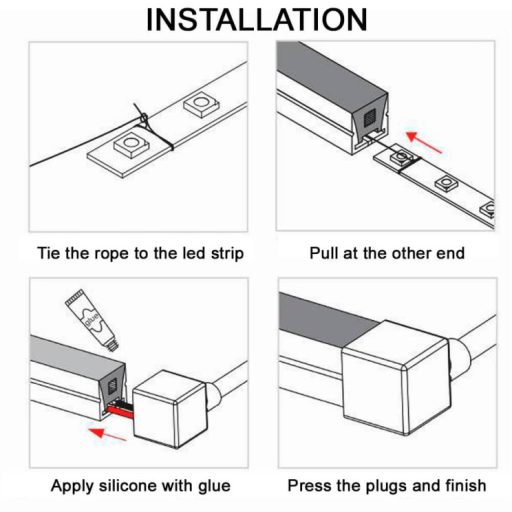 INSTALLATION

Tie the rope to the led strip

Pull at the other end

glue

Apply silicone with glue

Press the plugs and finish