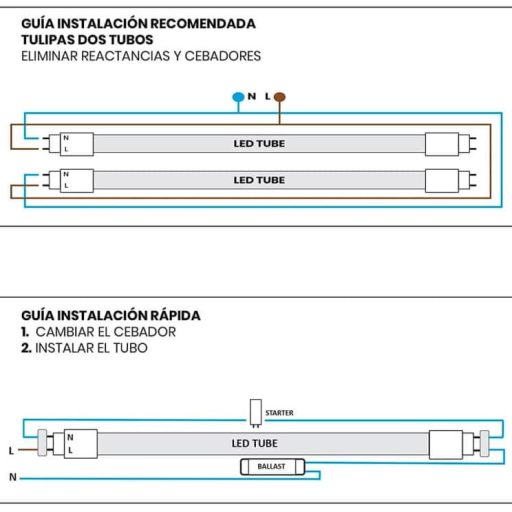 GUÍA INSTALACIÓN RECOMENDADA
TULIPAS DOS TUBOS
ELIMINAR REACTANCIAS Y CEBADORES

N L

N
L
LED TUBE

N
L
LED TUBE

GUÍA INSTALACIÓN RÁPIDA
1. CAMBIAR EL CEBADOR
2. INSTALAR EL TUBO

STARTER

L
N
L
LED TUBE

BALLAST

N