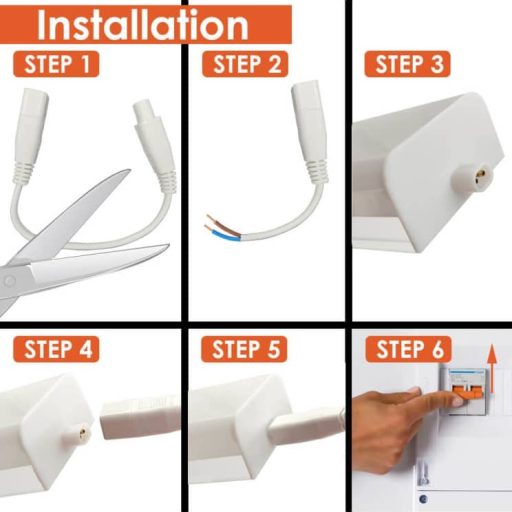 Installation

STEP 1

STEP 2

STEP 3

STEP 4

STEP 5

STEP 6