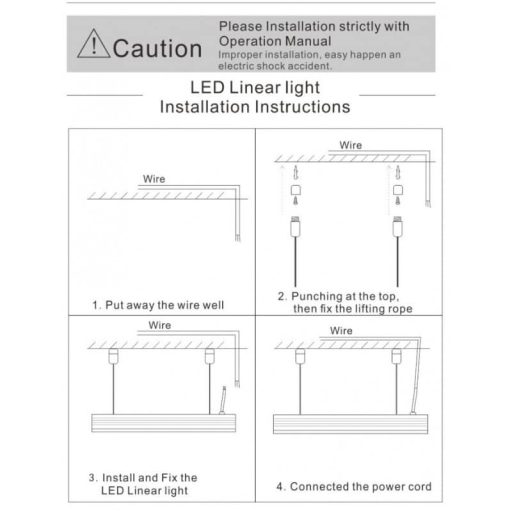 Caution

Please Installation strictly with Operation Manual
Improper installation, easy happen an electric shock accident.

LED Linear light
Installation Instructions

Wire

1. Put away the wire well

Wire

2. Punching at the top, then fix the lifting rope

Wire

3. Install and Fix the LED Linear light

Wire

4. Connected the power cord