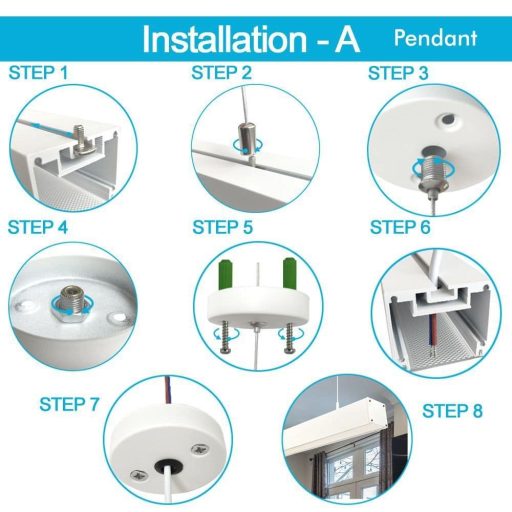 Installation - A Pendant

STEP 1

STEP 2

STEP 3

STEP 4

STEP 5

STEP 6

STEP 7

STEP 8