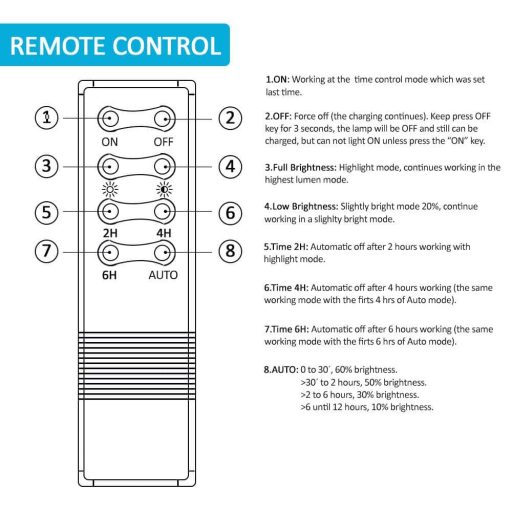 REMOTE CONTROL

1
2
ON
OFF
3
4
5
6
2H
4H
7
8
6H
AUTO

1.ON: Working at the time control mode which was set last time.

2.OFF: Force off (the charging continues). Keep press OFF key for 3 seconds, the lamp will be OFF and still can be charged, but can not light ON unless press the "ON" key.

3.Full Brightness: Highlight mode, continues working in the highest lumen mode.

4.Low Brightness: Slightly bright mode 20%, continue working in a slighlty bright mode.

5.Time 2H: Automatic off after 2 hours working with highlight mode.

6.Time 4H: Automatic off after 4 hours working (the same working mode with the firts 4 hrs of Auto mode).

7.Time 6H: Automatic off after 6 hours working (the same working mode with the firts 6 hrs of Auto mode).

8.AUTO: 0 to 30', 60% brightness.
>30' to 2 hours, 50% brightness.
>2 to 6 hours, 30% brightness.
>6 until 12 hours, 10% brightness.