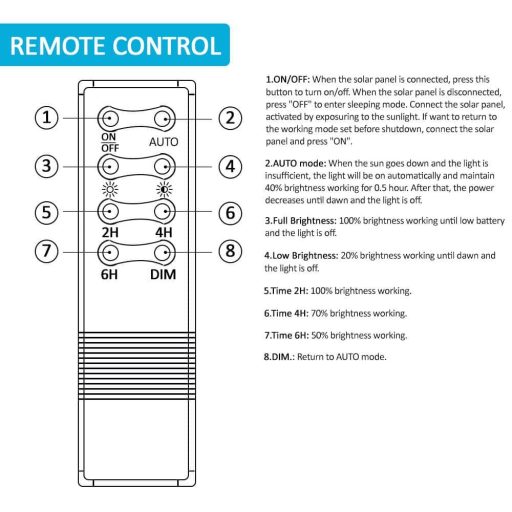 REMOTE CONTROL

1
2
ON
OFF
AUTO
3
4
5
6
2H
4H
7
8
6H
DIM

1.ON/OFF: When the solar panel is connected, press this button to turn on/off. When the solar panel is disconnected, press "OFF" to enter sleeping mode. Connect the solar panel, activated by exposuring to the sunlight. If want to return to the working mode set before shutdown, connect the solar panel and press "ON".

2.AUTO mode: When the sun goes down and the light is insufficient, the light will be on automatically and maintain 40% brightness working for 0.5 hour. After that, the power decreases until dawn and the light is off.

3.Full Brightness: 100% brightness working until low battery and the light is off.

4.Low Brightness: 20% brightness working until dawn and the light is off.

5.Time 2H: 100% brightness working.

6.Time 4H: 70% brightness working.

7.Time 6H: 50% brightness working.

8.DIM.: Return to AUTO mode.