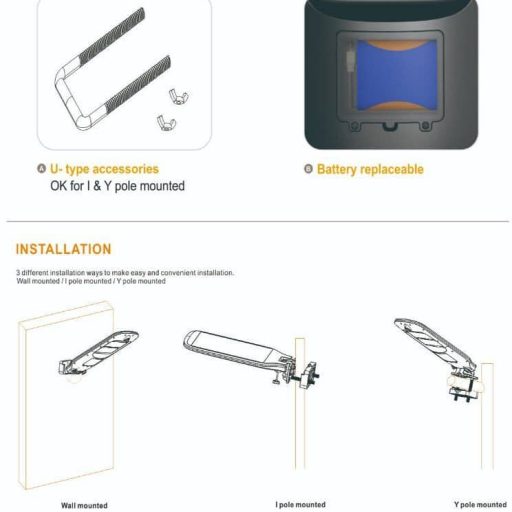 A U- type accessories
OK for I & Y pole mounted

B Battery replaceable

INSTALLATION

3 different installation ways to make easy and convenient installation.
Wall mounted / I pole mounted / Y pole mounted

Wall mounted

I pole mounted

Y pole mounted