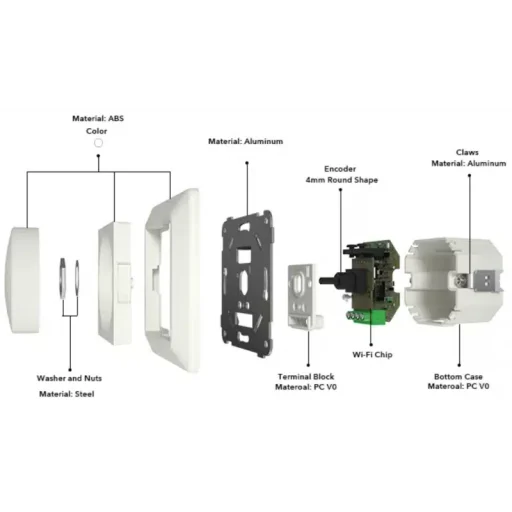 Material: ABS
Color

Material: Aluminum

Encoder
4mm Round Shape

Claws
Material: Aluminum

Washer and Nuts
Material: Steel

Terminal Block
Materoal: PC V0

Wi-Fi Chip

Bottom Case
Materoal: PC V0