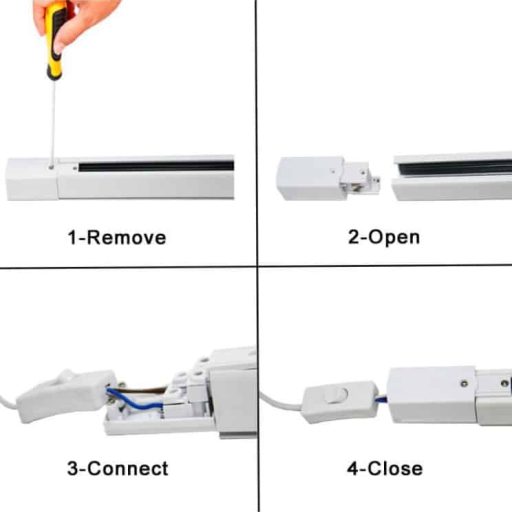 1-Remove

2-Open

3-Connect

4-Close