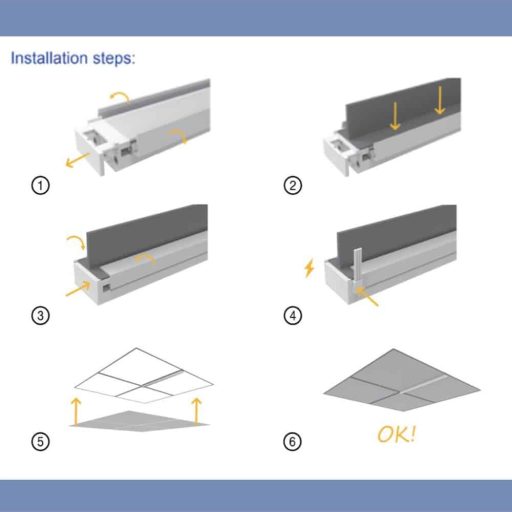 Installation steps:

①

②

③

④

⑤

⑥

OK!