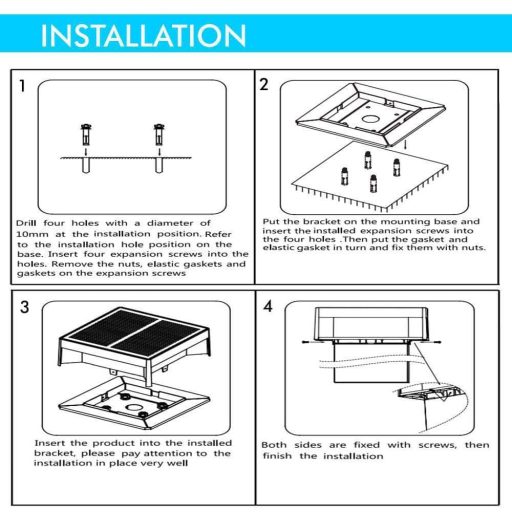 INSTALLATION

1

Drill four holes with a diameter of 10mm at the installation position. Refer to the installation hole position on the base. Insert four expansion screws into the holes. Remove the nuts, elastic gaskets and gaskets on the expansion screws

2

Put the bracket on the mounting base and insert the installed expansion screws into the four holes .Then put the gasket and elastic gasket in turn and fix them with nuts.

3

Insert the product into the installed bracket, please pay attention to the installation in place very well

4

Both sides are fixed with screws, then finish the installation