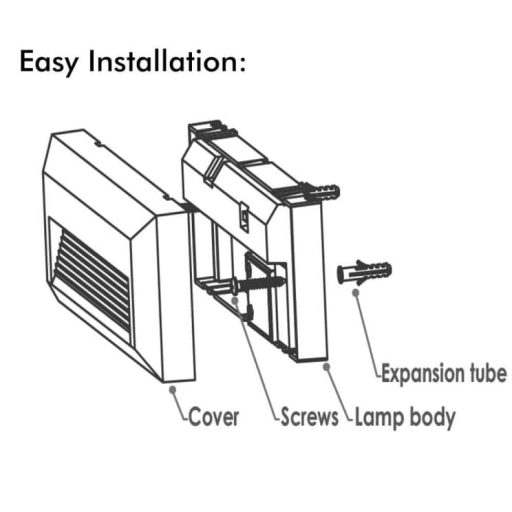 Easy Installation:

Expansion tube

Cover

Screws

Lamp body