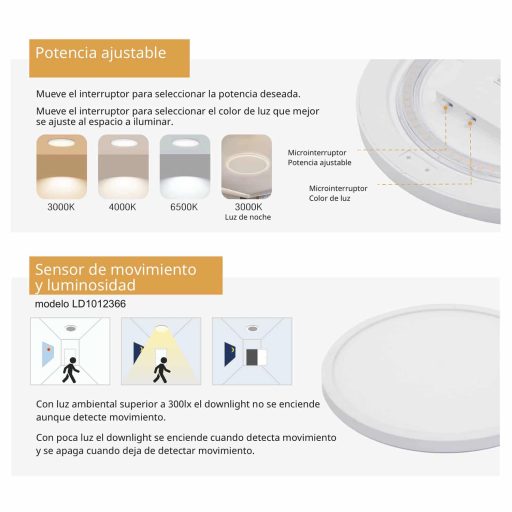 Potencia ajustable

Mueve el interruptor para seleccionar la potencia deseada.

Mueve el interruptor para seleccionar el color de luz que mejor se ajuste al espacio a iluminar.

3000K

4000K

6500K

3000K
Luz de noche

Microinterruptor
Potencia ajustable

Microinterruptor
Color de luz

Sensor de movimiento y luminosidad

modelo LD1012366

Con luz ambiental superior a 300lx el downlight no se enciende aunque detecte movimiento.

Con poca luz el downlight se enciende cuando detecta movimiento y se apaga cuando deja de detectar movimiento.