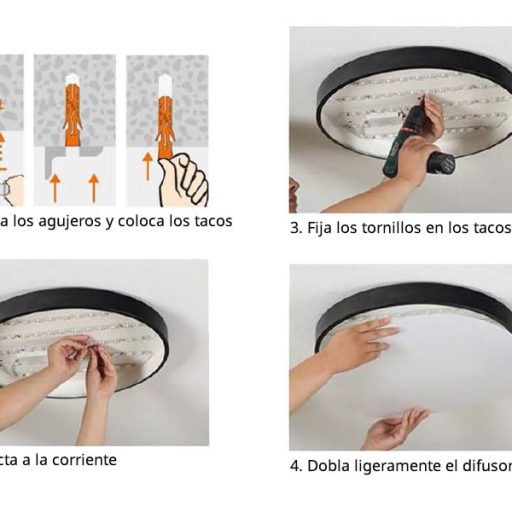 a los agujeros y coloca los tacos

3. Fija los tornillos en los tacos

cta a la corriente

4. Dobla ligeramente el difusor